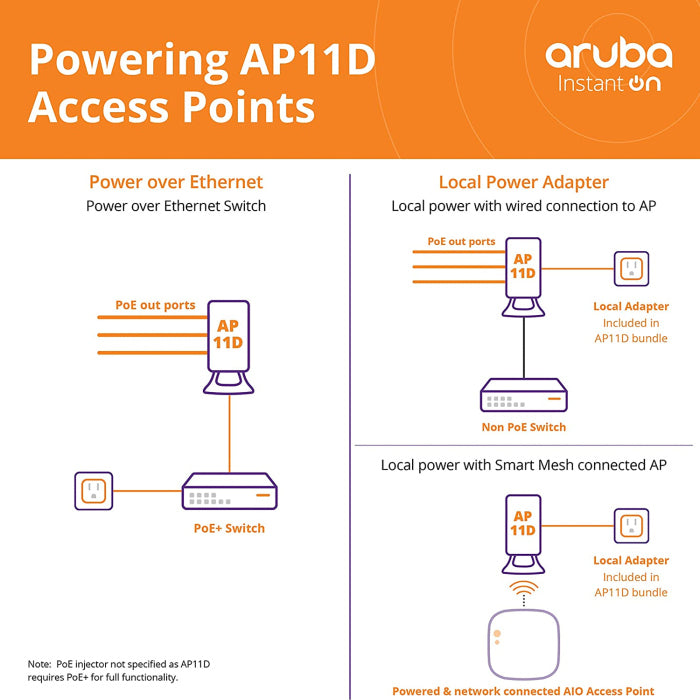 Powering AP11D Access Points

aruba
Instant On

Power over Ethernet
Power over Ethernet Switch

PoE out ports

AP
11D

PoE+ Switch

Note: PoE injector not specified as AP11D requires PoE+ for full functionality.

Local Power Adapter
Local power with wired connection to AP

PoE out ports

AP
11D

Local Adapter
Included in AP11D bundle

Non PoE Switch

Local power with Smart Mesh connected AP

AP
11D

Local Adapter
Included in AP11D bundle

Powered & network connected AIO Access Point