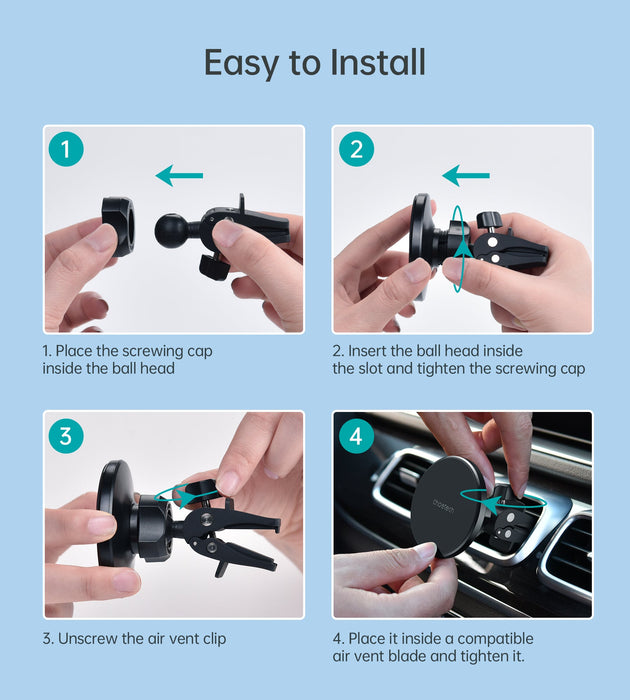 Easy to Install

1

1. Place the screwing cap inside the ball head

2

2. Insert the ball head inside the slot and tighten the screwing cap

3

3. Unscrew the air vent clip

4

choetech

4. Place it inside a compatible air vent blade and tighten it.